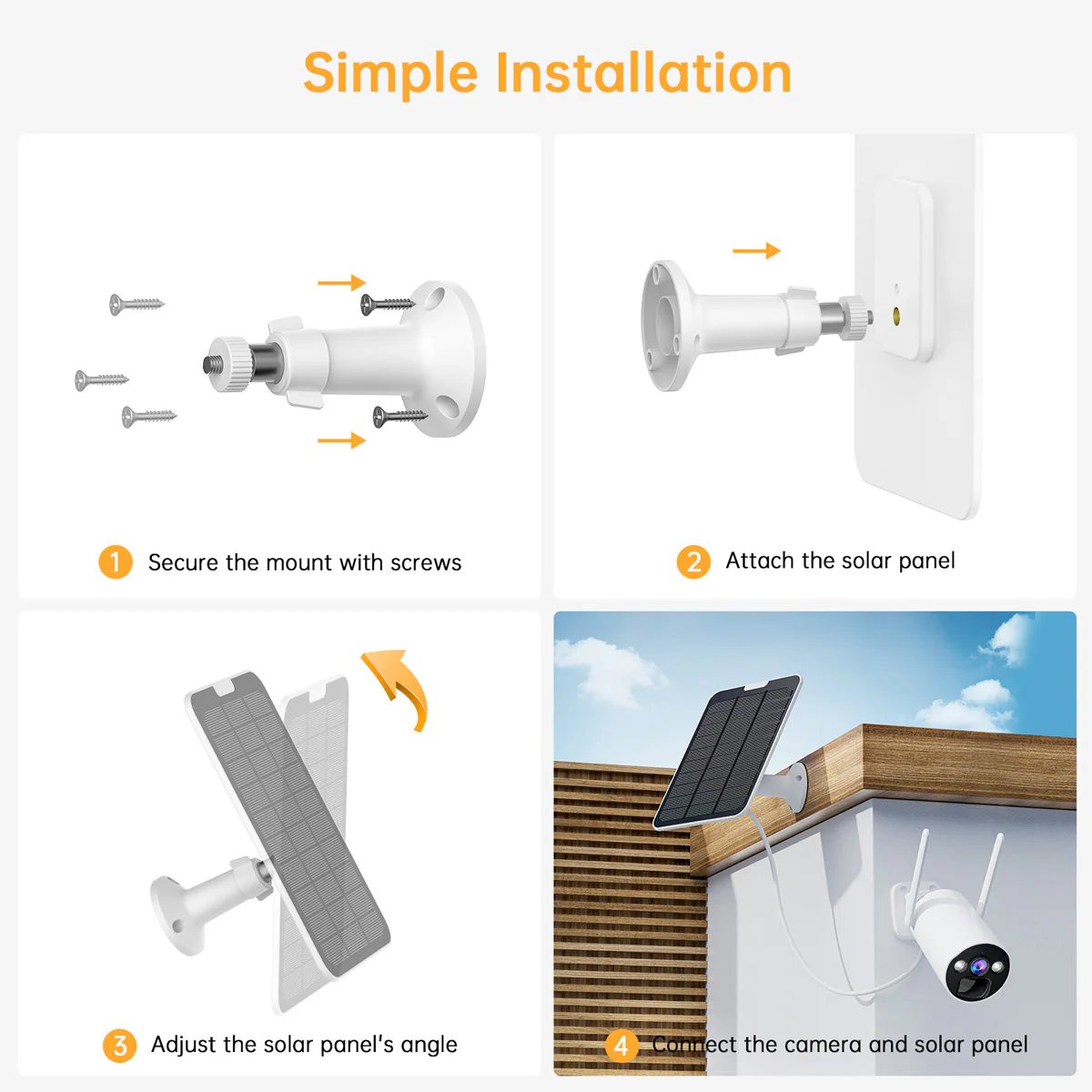 Simple Installation

1 Secure the mount with screws

2 Attach the solar panel

3 Adjust the solar panel's angle

4 Connect the camera and solar panel